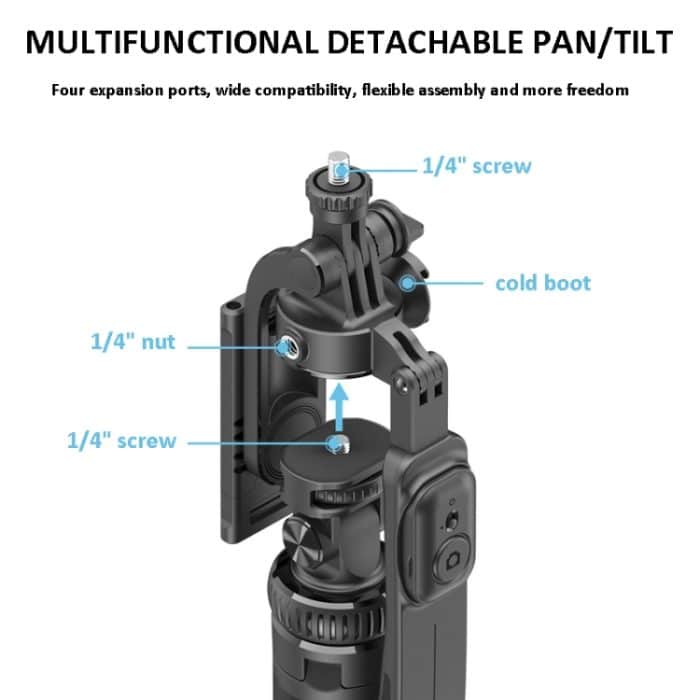 MULTIFUNCTIONAL DETACHABLE PAN/TILT

Four expansion ports, wide compatibility, flexible assembly and more freedom

1/4" screw

cold boot

1/4" nut

1/4" screw