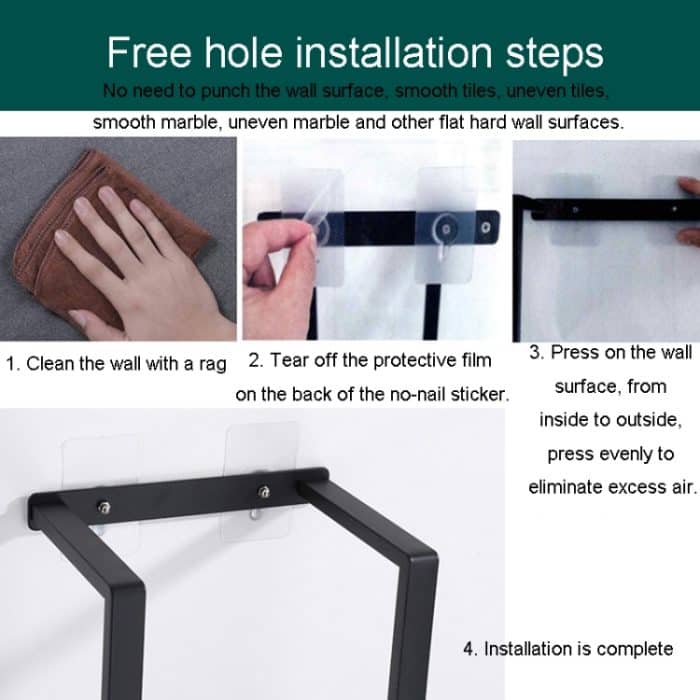 Free hole installation steps

No need to punch the wall surface, smooth tiles, uneven tiles, smooth marble, uneven marble and other flat hard wall surfaces.

1. Clean the wall with a rag

2. Tear off the protective film on the back of the no-nail sticker.

3. Press on the wall surface, from inside to outside, press evenly to eliminate excess air.

4. Installation is complete