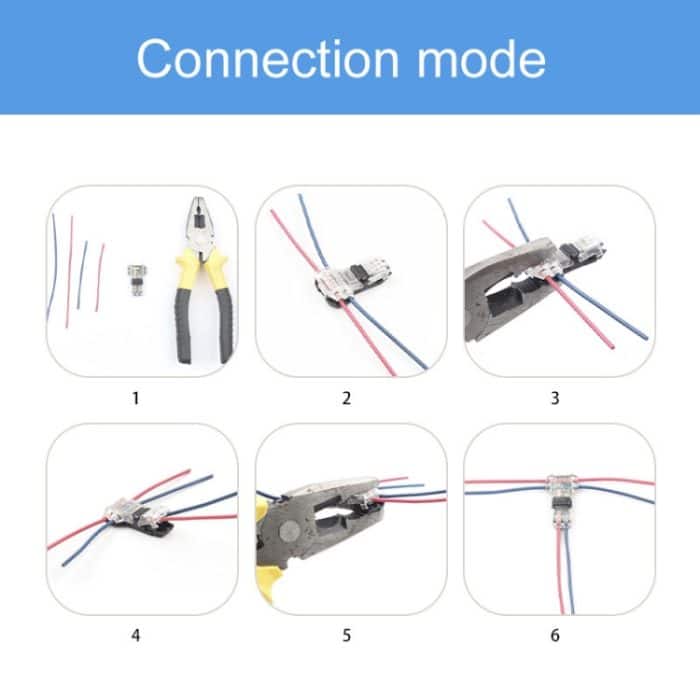 Connection mode

1

2

3

4

5

6