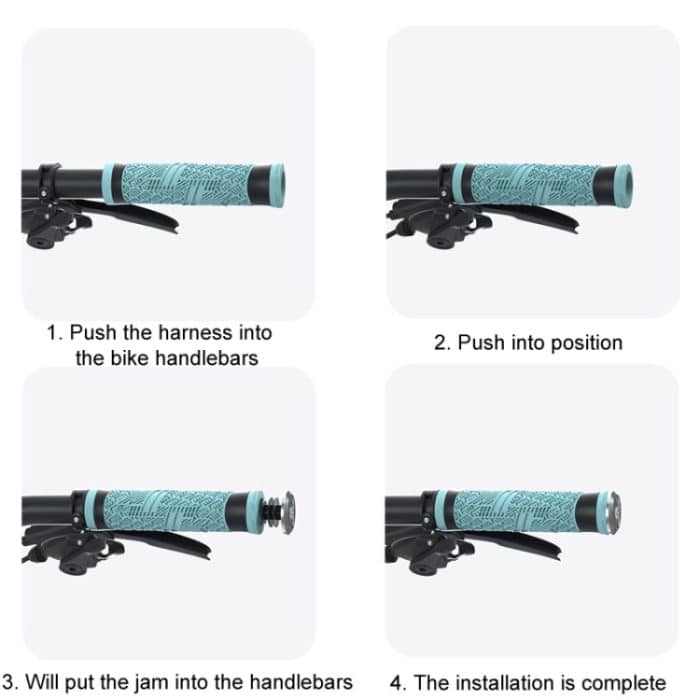 1. Push the harness into the bike handlebars

2. Push into position

3. Will put the jam into the handlebars

4. The installation is complete