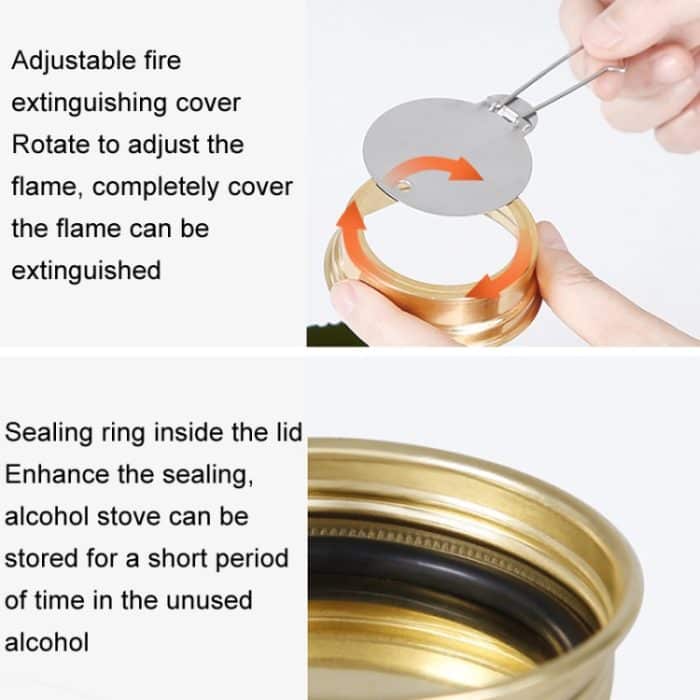 Adjustable fire extinguishing cover
Rotate to adjust the flame, completely cover the flame can be extinguished

Sealing ring inside the lid
Enhance the sealing, alcohol stove can be stored for a short period of time in the unused alcohol