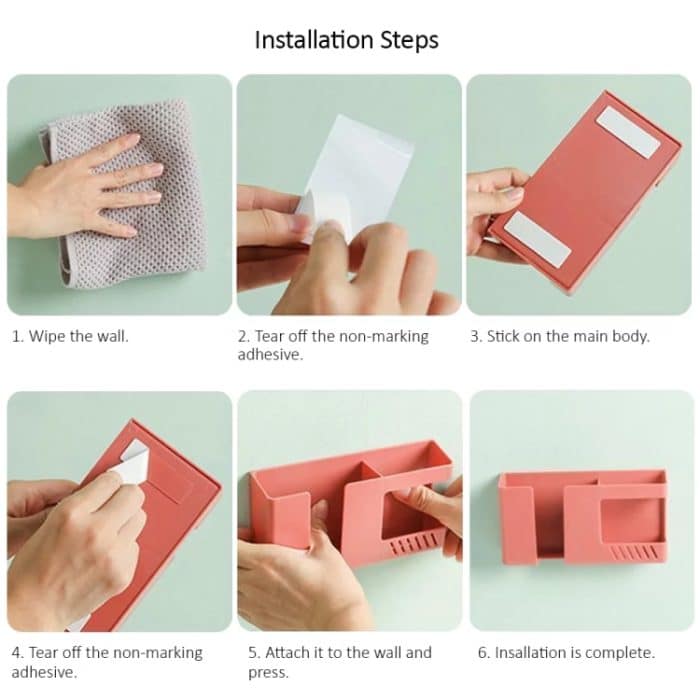 Installation Steps

1. Wipe the wall.

2. Tear off the non-marking adhesive.

3. Stick on the main body.

4. Tear off the non-marking adhesive.

5. Attach it to the wall and press.

6. Insallation is complete.