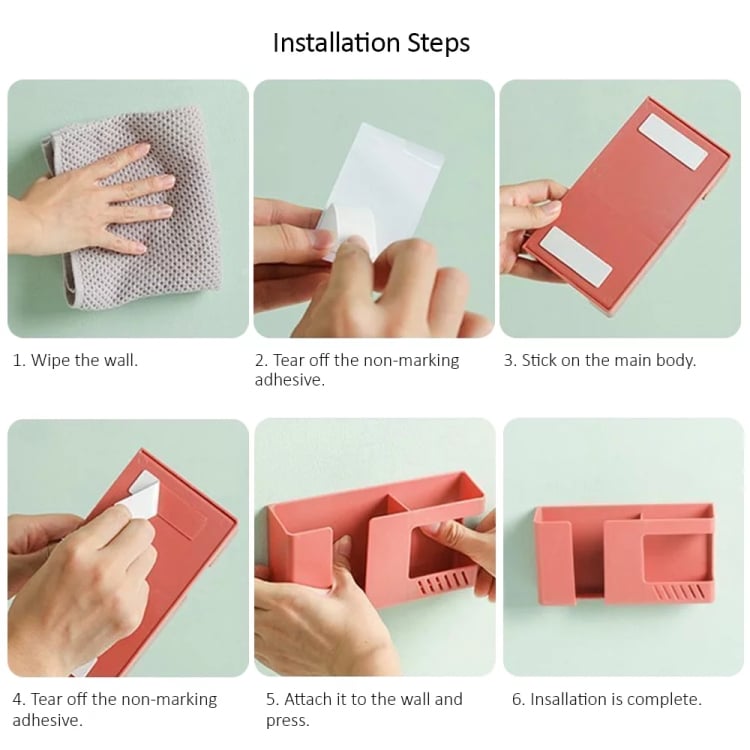 Installation Steps

1. Wipe the wall.

2. Tear off the non-marking adhesive.

3. Stick on the main body.

4. Tear off the non-marking adhesive.

5. Attach it to the wall and press.

6. Insallation is complete.