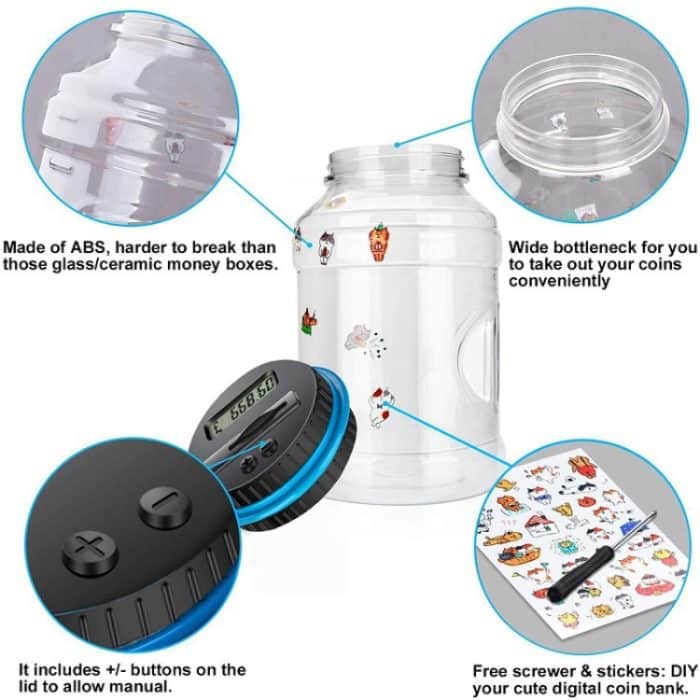 Made of ABS, harder to break than those glass/ceramic money boxes.

Wide bottleneck for you to take out your coins conveniently

£ 668.60

It includes +/- buttons on the lid to allow manual.

Free screwer & stickers: DIY your cute digital coin bank.