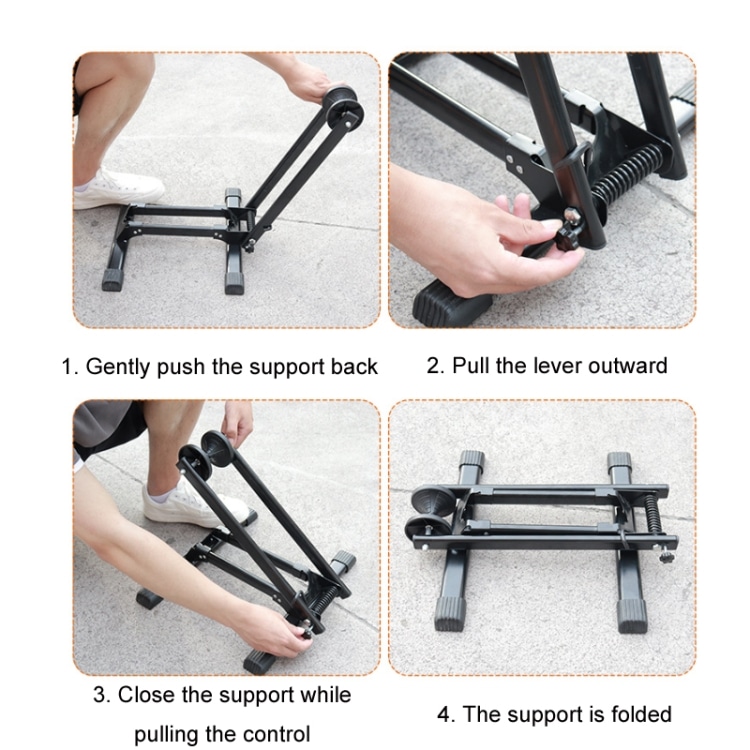 1. Gently push the support back

2. Pull the lever outward

3. Close the support while pulling the control

4. The support is folded