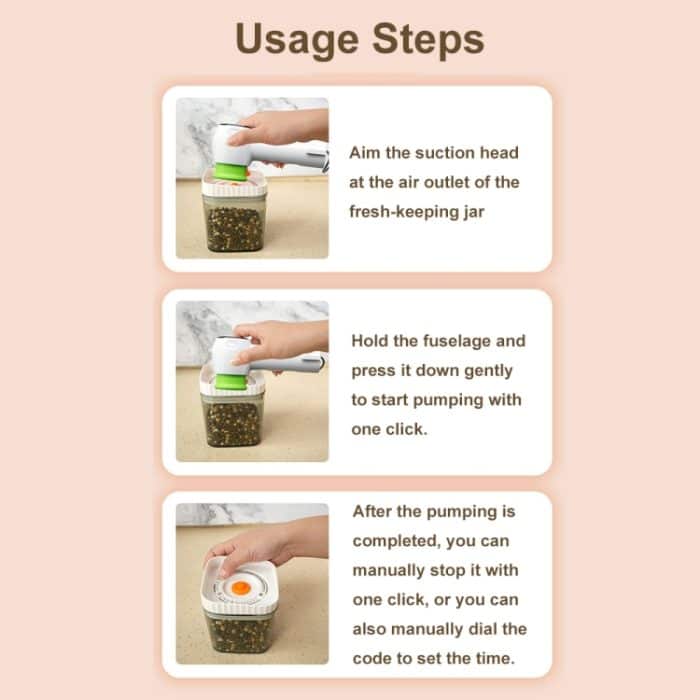 Usage Steps

Aim the suction head at the air outlet of the fresh-keeping jar

Hold the fuselage and press it down gently to start pumping with one click.

After the pumping is completed, you can manually stop it with one click, or you can also manually dial the code to set the time.