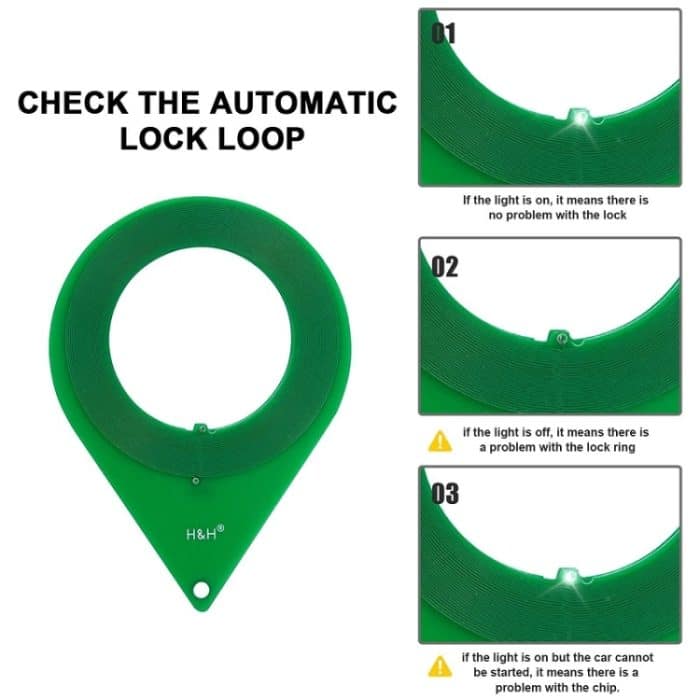 CHECK THE AUTOMATIC LOCK LOOP

H&H®

01

If the light is on, it means there is no problem with the lock

02

if the light is off, it means there is a problem with the lock ring

03

if the light is on but the car cannot be started, it means there is a problem with the chip.