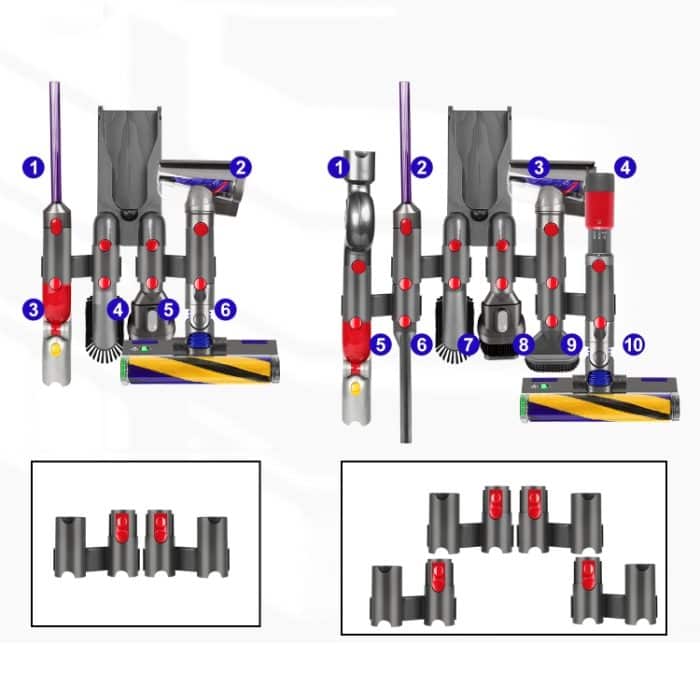 1
2
3
4
5
6

1
2
3
4
5
6
7
8
9
10