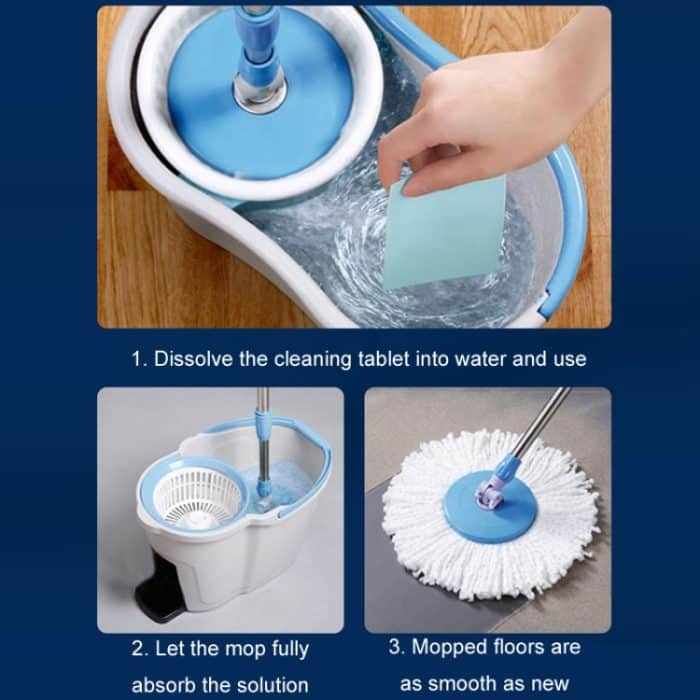 1. Dissolve the cleaning tablet into water and use

2. Let the mop fully absorb the solution

3. Mopped floors are as smooth as new