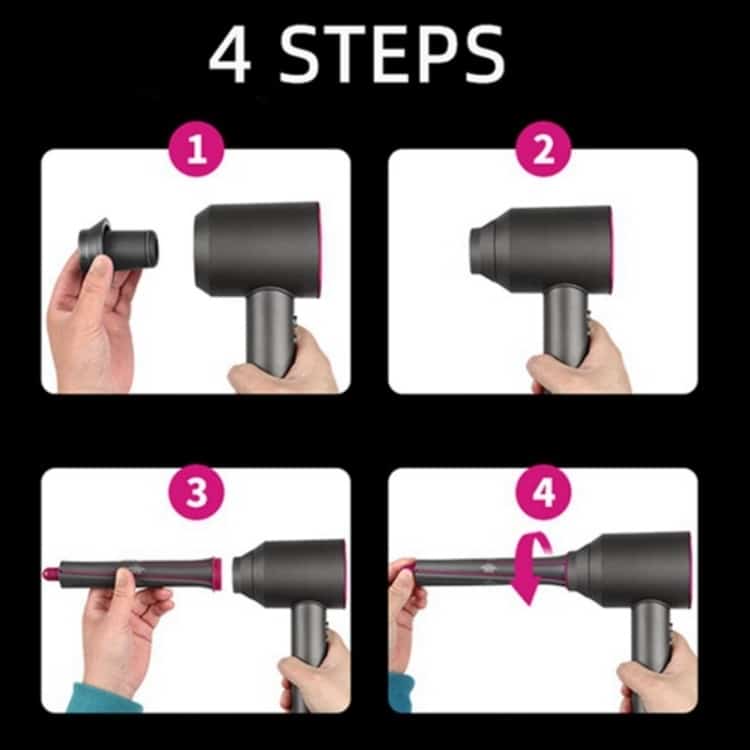 4 STEPS

1

2

3

4