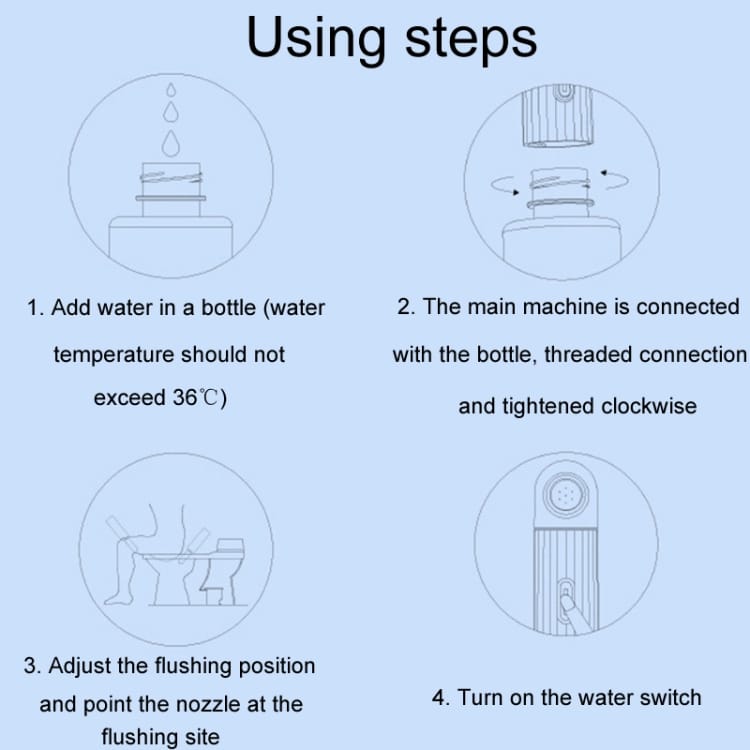 Using steps

1. Add water in a bottle (water temperature should not exceed 36℃)

2. The main machine is connected with the bottle, threaded connection and tightened clockwise

3. Adjust the flushing position and point the nozzle at the flushing site

4. Turn on the water switch