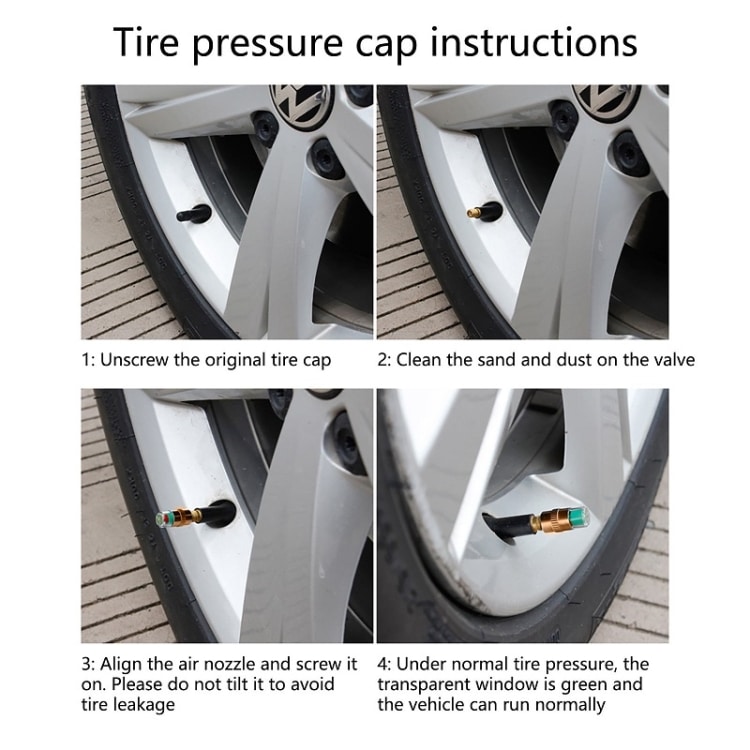 Tire pressure cap instructions

1: Unscrew the original tire cap

2: Clean the sand and dust on the valve

3: Align the air nozzle and screw it on. Please do not tilt it to avoid tire leakage

4: Under normal tire pressure, the transparent window is green and the vehicle can run normally