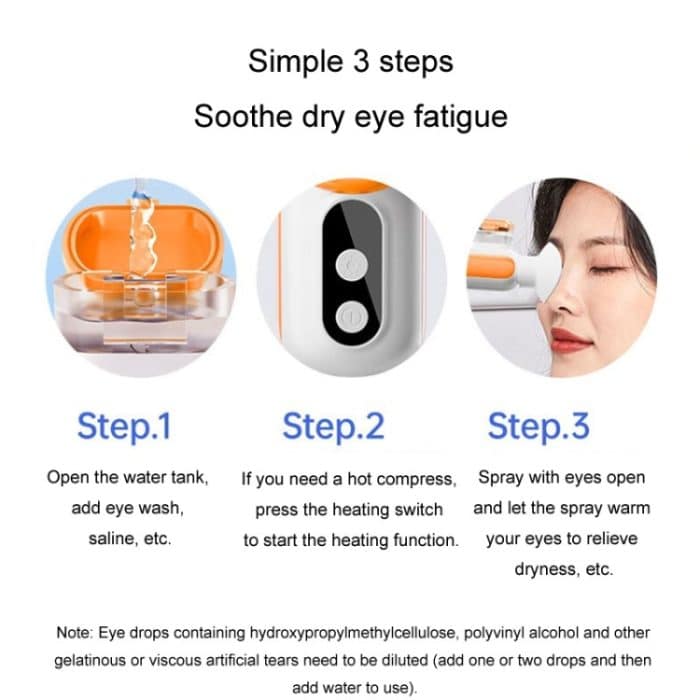 Simple 3 steps

Soothe dry eye fatigue

Step.1

Open the water tank, add eye wash, saline, etc.

Step.2

If you need a hot compress, press the heating switch to start the heating function.

Step.3

Spray with eyes open and let the spray warm your eyes to relieve dryness, etc.

Note: Eye drops containing hydroxypropylmethylcellulose, polyvinyl alcohol and other gelatinous or viscous artificial tears need to be diluted (add one or two drops and then add water to use).