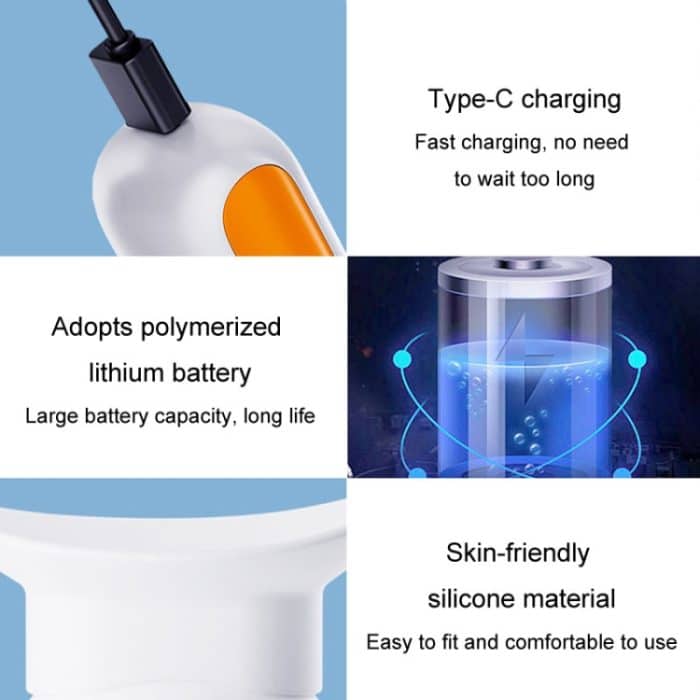 Type-C charging

Fast charging, no need to wait too long

Adopts polymerized lithium battery

Large battery capacity, long life

Skin-friendly silicone material

Easy to fit and comfortable to use