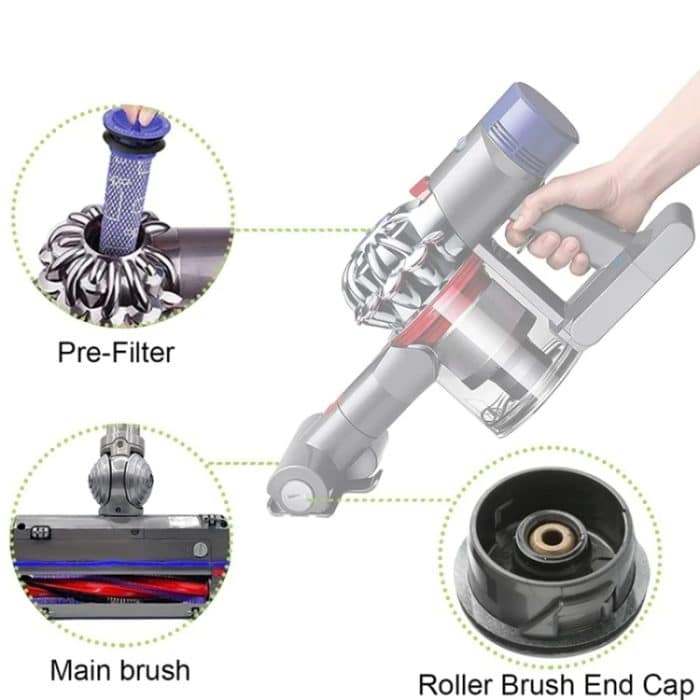 Pre-Filter

Main brush

Roller Brush End Cap