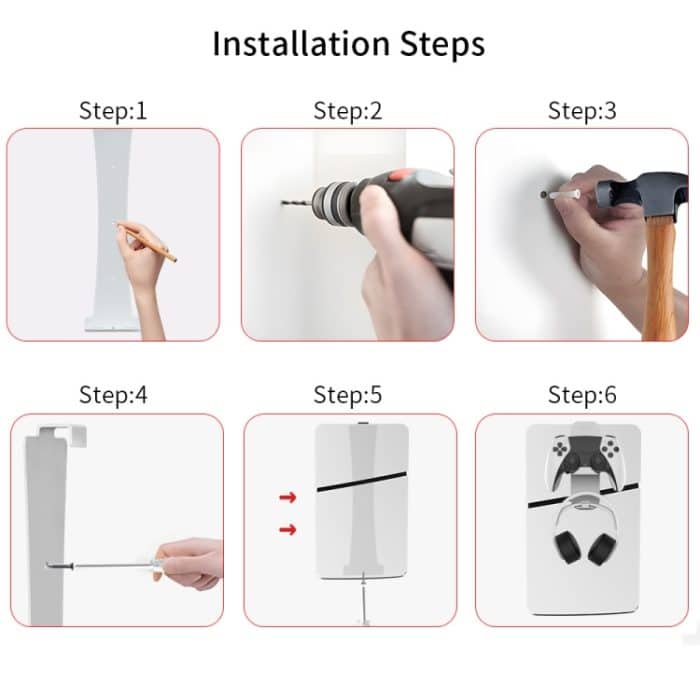 Installation Steps

Step:1

Step:2

Step:3

Step:4

Step:5

Step:6