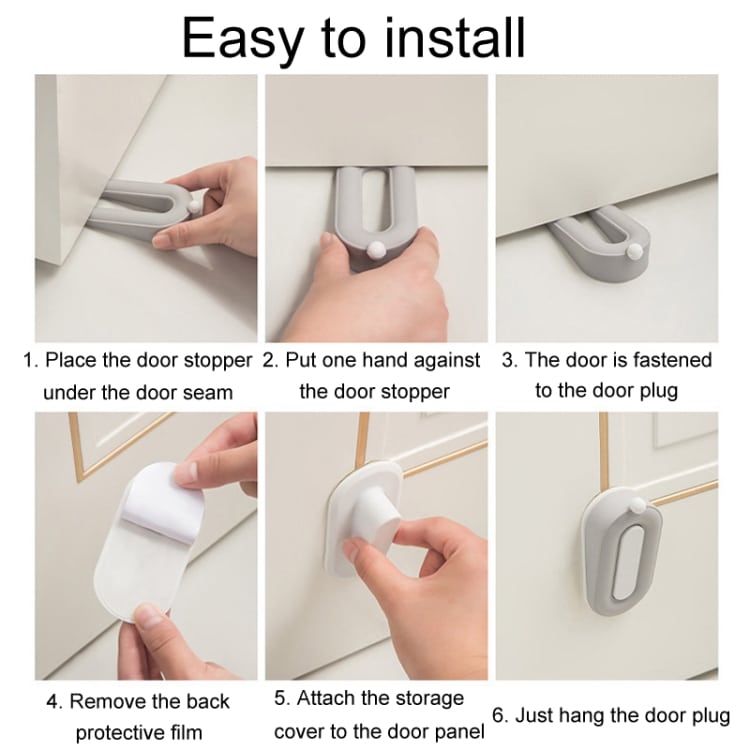 Easy to install

1. Place the door stopper under the door seam

2. Put one hand against the door stopper

3. The door is fastened to the door plug

4. Remove the back protective film

5. Attach the storage cover to the door panel

6. Just hang the door plug