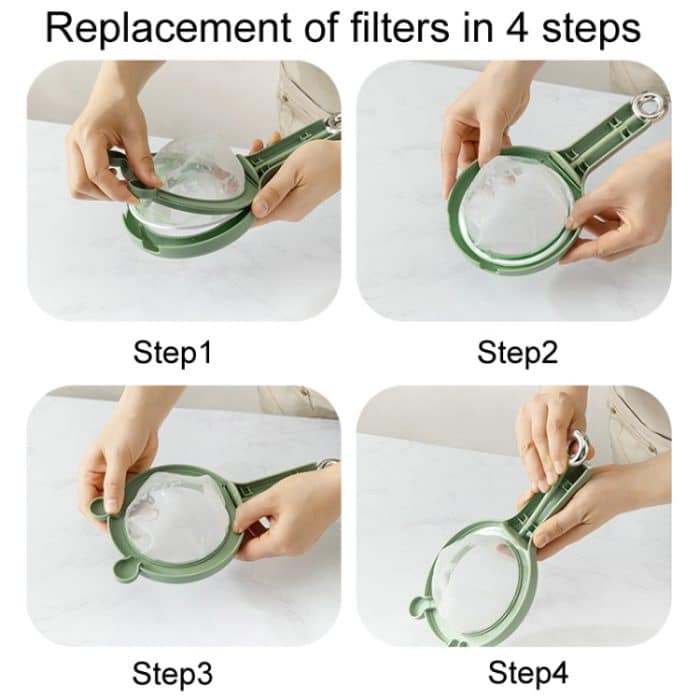 Replacement of filters in 4 steps

Step1

Step2

Step3

Step4