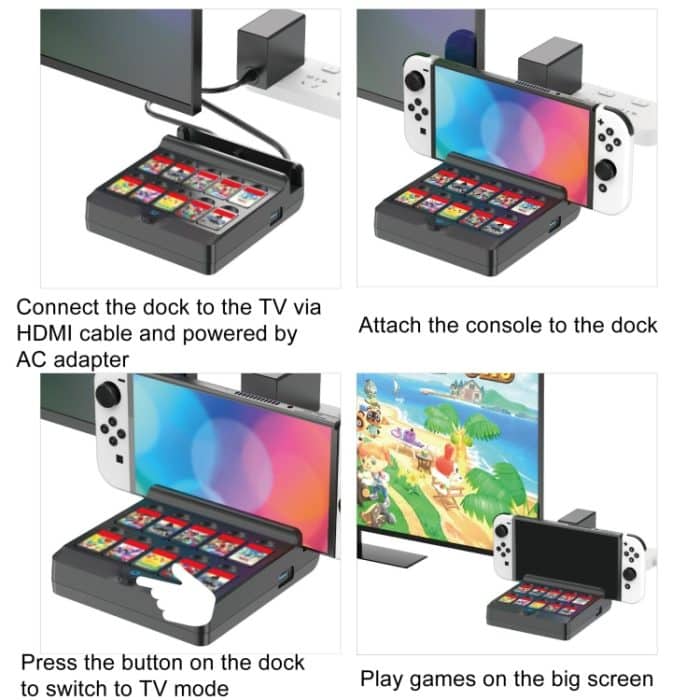 Connect the dock to the TV via HDMI cable and powered by AC adapter

Attach the console to the dock

Press the button on the dock to switch to TV mode

Play games on the big screen