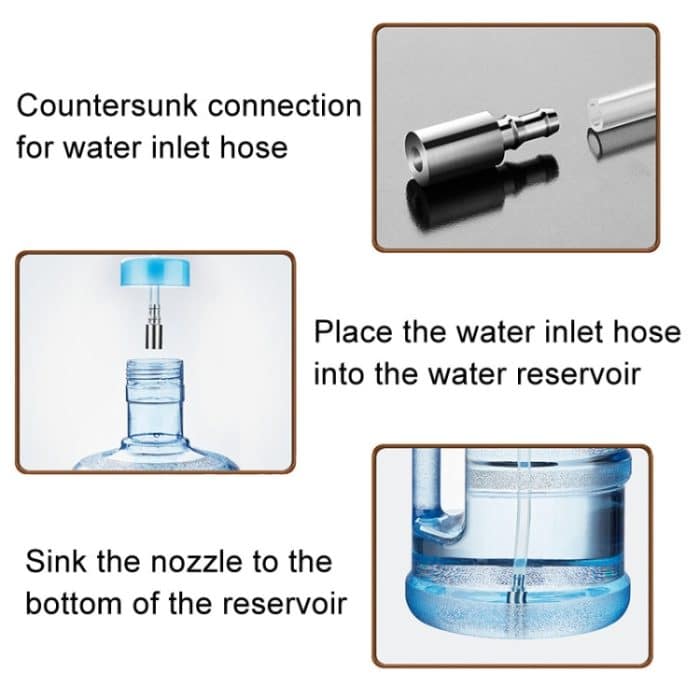 Countersunk connection for water inlet hose

Place the water inlet hose into the water reservoir

Sink the nozzle to the bottom of the reservoir