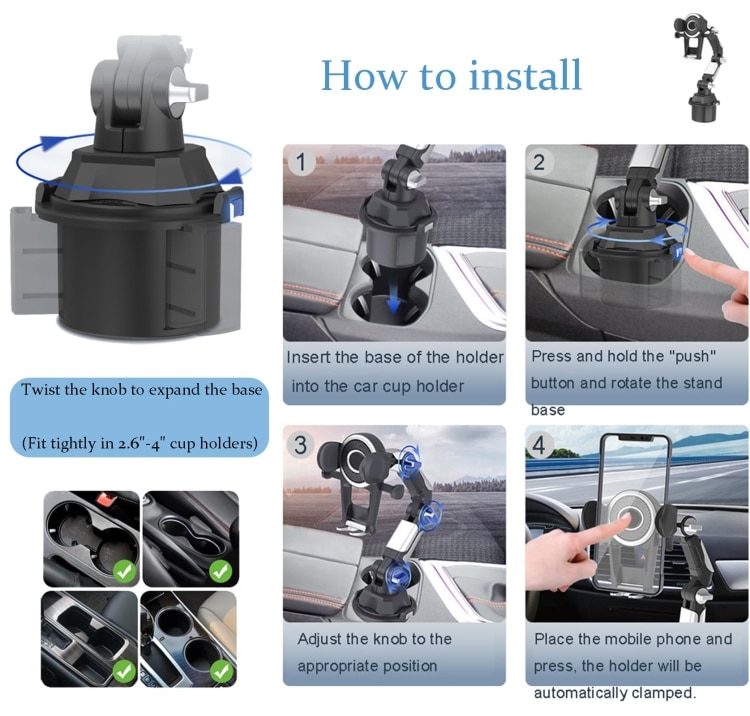 How to install

Twist the knob to expand the base

(Fit tightly in 2.6"-4" cup holders)

1

Insert the base of the holder into the car cup holder

2

Press and hold the "push" button and rotate the stand base

3

Adjust the knob to the appropriate position

4

Place the mobile phone and press, the holder will be automatically clamped.