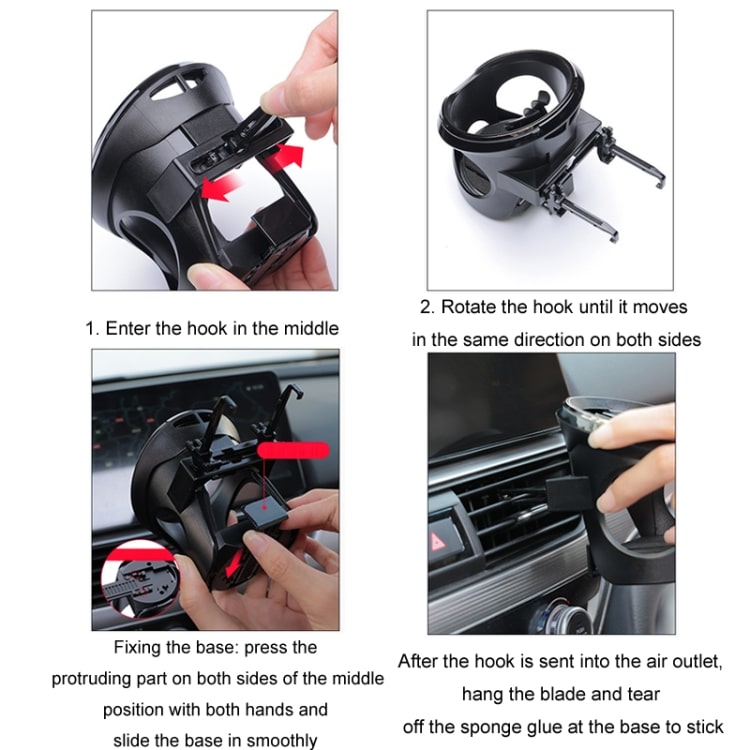 1. Enter the hook in the middle

2. Rotate the hook until it moves in the same direction on both sides

Fixing the base: press the protruding part on both sides of the middle position with both hands and slide the base in smoothly

After the hook is sent into the air outlet, hang the blade and tear off the sponge glue at the base to stick