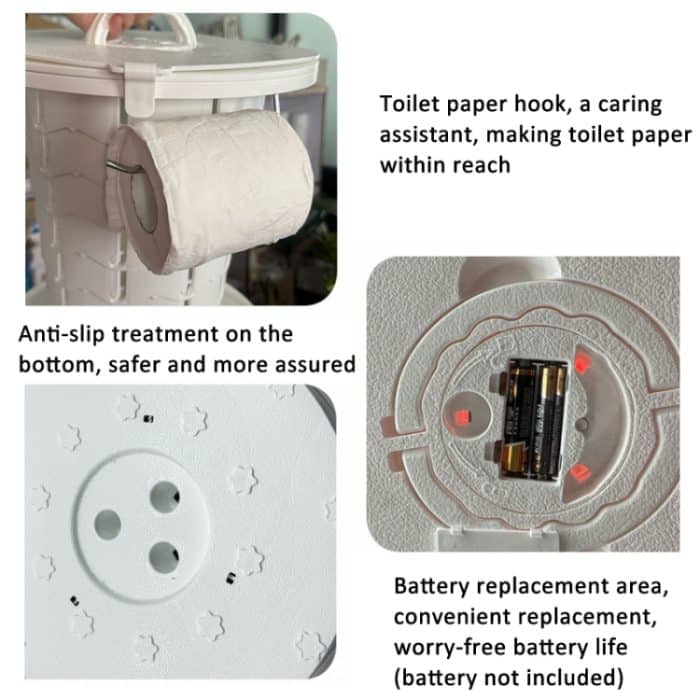 Toilet paper hook, a caring assistant, making toilet paper within reach

Anti-slip treatment on the bottom, safer and more assured

Battery replacement area, convenient replacement, worry-free battery life (battery not included)