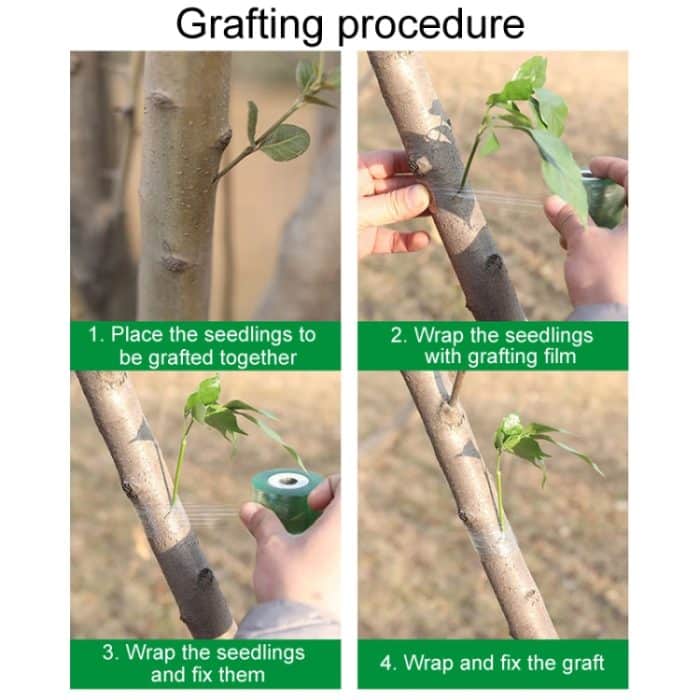 Grafting procedure

1. Place the seedlings to be grafted together

2. Wrap the seedlings with grafting film

3. Wrap the seedlings and fix them

4. Wrap and fix the graft