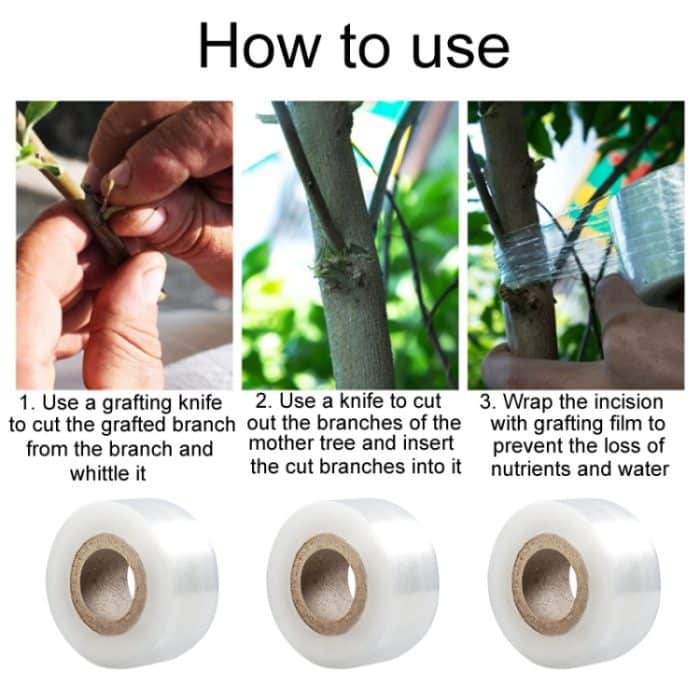 How to use

1. Use a grafting knife to cut the grafted branch from the branch and whittle it

2. Use a knife to cut out the branches of the mother tree and insert the cut branches into it

3. Wrap the incision with grafting film to prevent the loss of nutrients and water