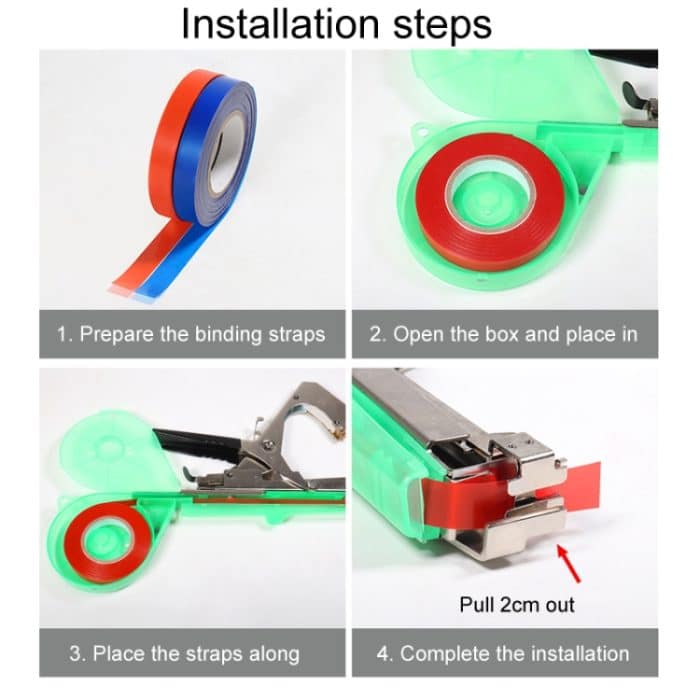 Installation steps

1. Prepare the binding straps

2. Open the box and place in

3. Place the straps along

Pull 2cm out

4. Complete the installation