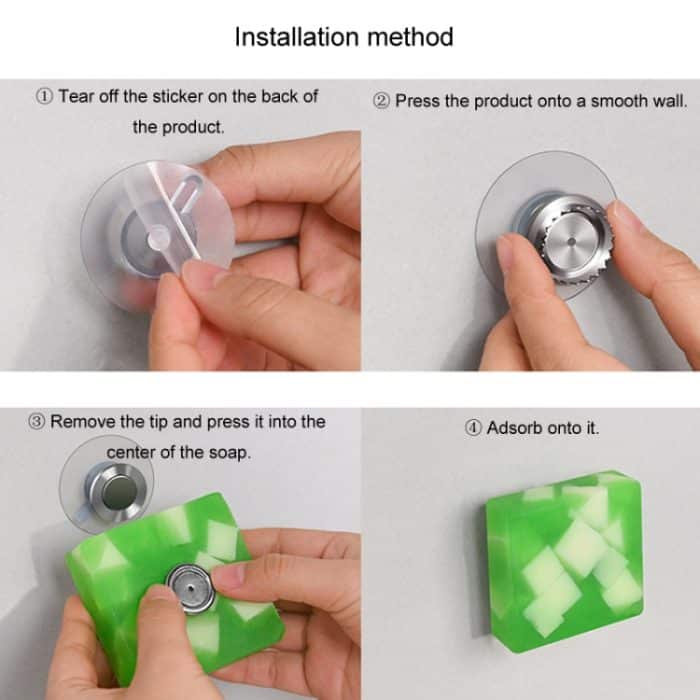 Installation method

① Tear off the sticker on the back of the product.

② Press the product onto a smooth wall.

③ Remove the tip and press it into the center of the soap.

④ Adsorb onto it.