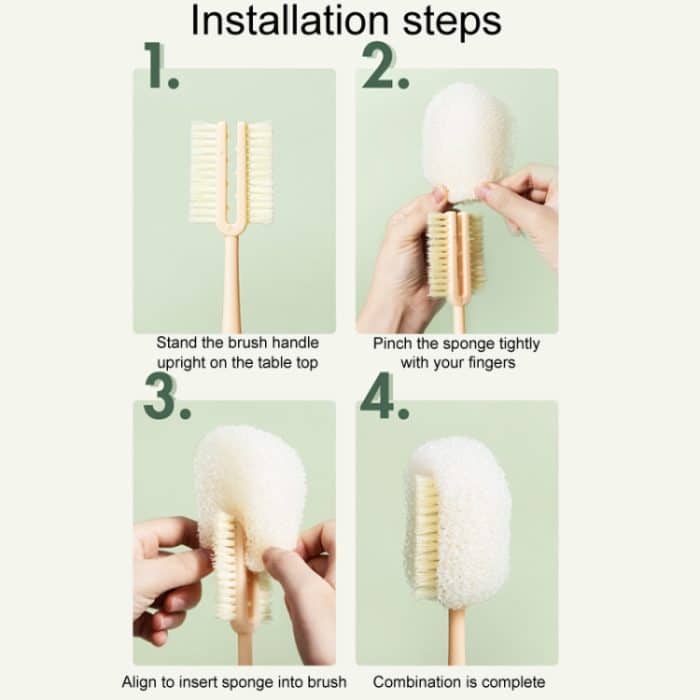 Installation steps

1.

Stand the brush handle upright on the table top

2.

Pinch the sponge tightly with your fingers

3.

Align to insert sponge into brush

4.

Combination is complete