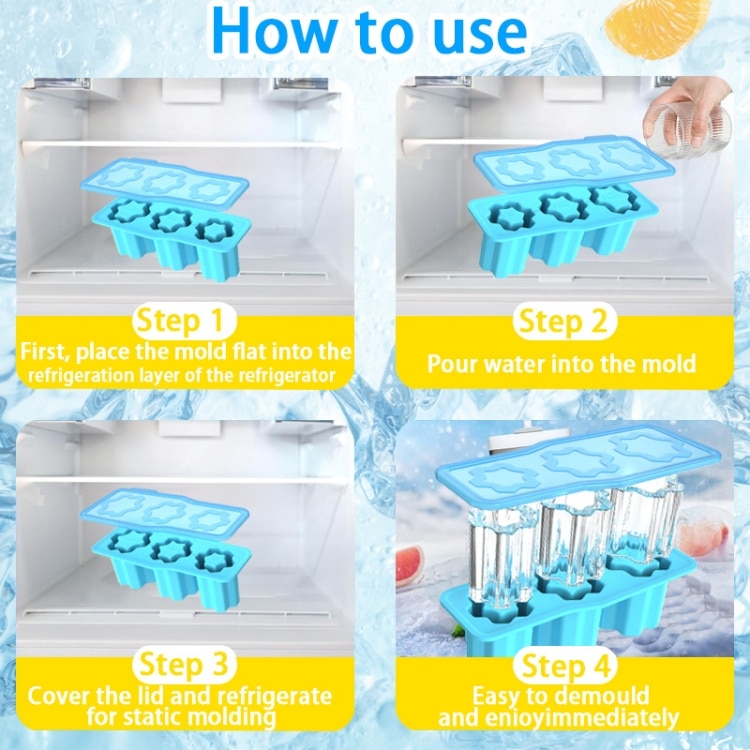 How to use

Step 1
First, place the mold flat into the refrigeration layer of the refrigerator

Step 2
Pour water into the mold

Step 3
Cover the lid and refrigerate for static molding

Step 4
Easy to demould and enioyimmediately