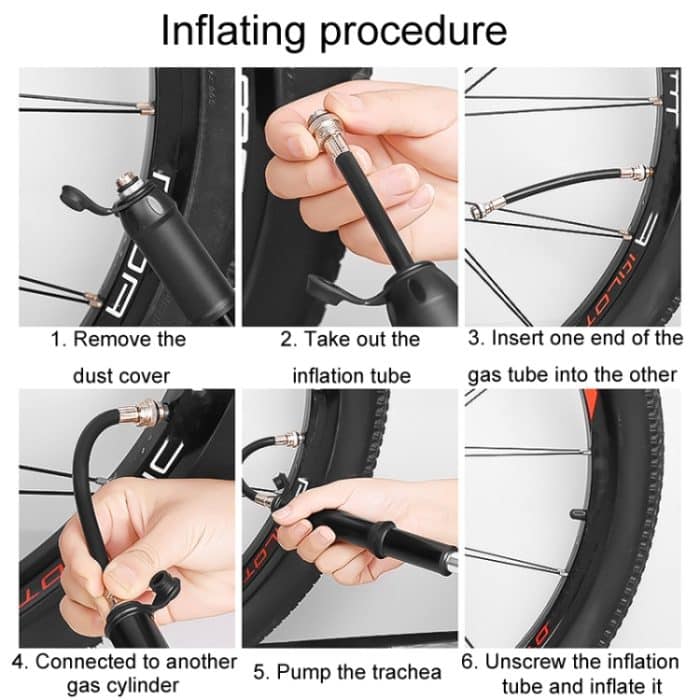 Inflating procedure

1. Remove the dust cover

2. Take out the inflation tube

3. Insert one end of the gas tube into the other

4. Connected to another gas cylinder

5. Pump the trachea

6. Unscrew the inflation tube and inflate it