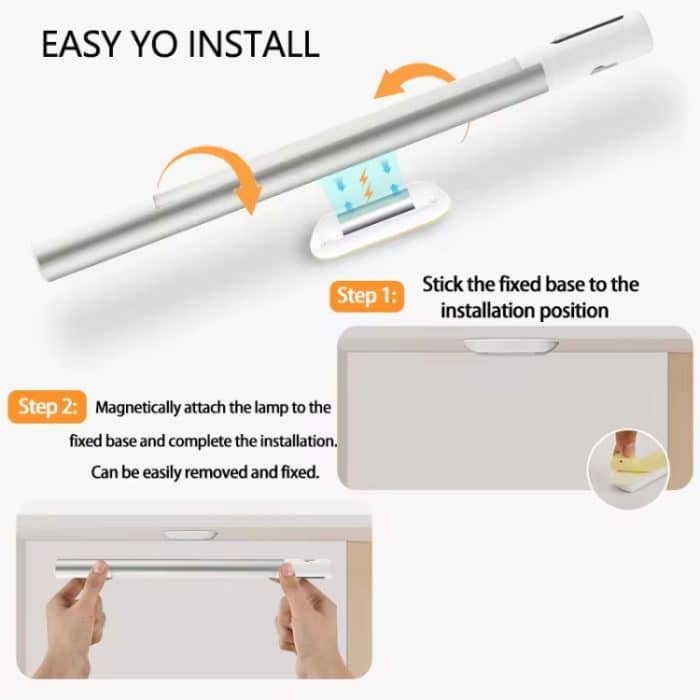 EASY YO INSTALL

Step 1: Stick the fixed base to the installation position

Step 2: Magnetically attach the lamp to the fixed base and complete the installation. Can be easily removed and fixed.