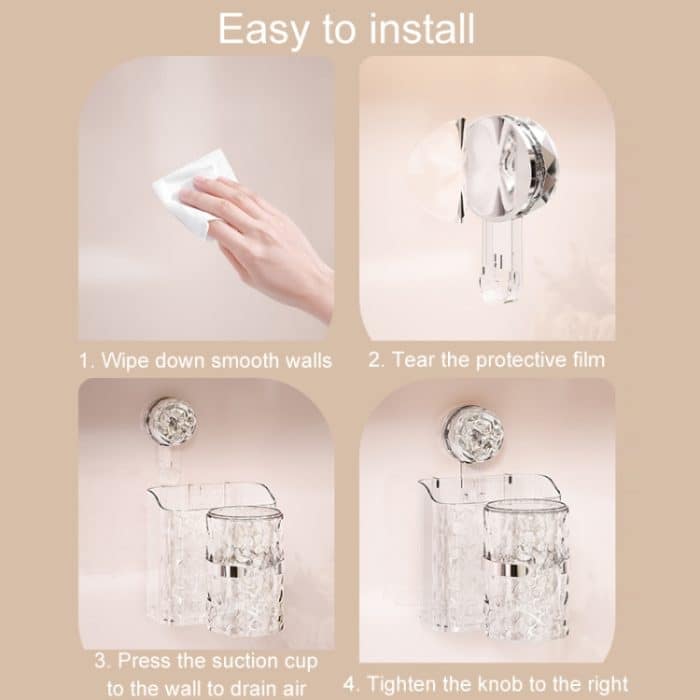 Easy to install

1. Wipe down smooth walls

2. Tear the protective film

3. Press the suction cup to the wall to drain air

4. Tighten the knob to the right