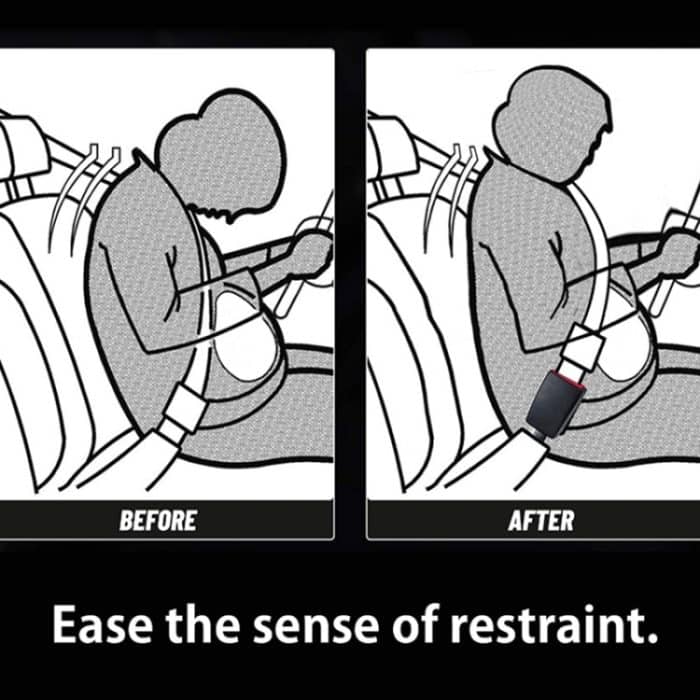 BEFORE

AFTER

Ease the sense of restraint.