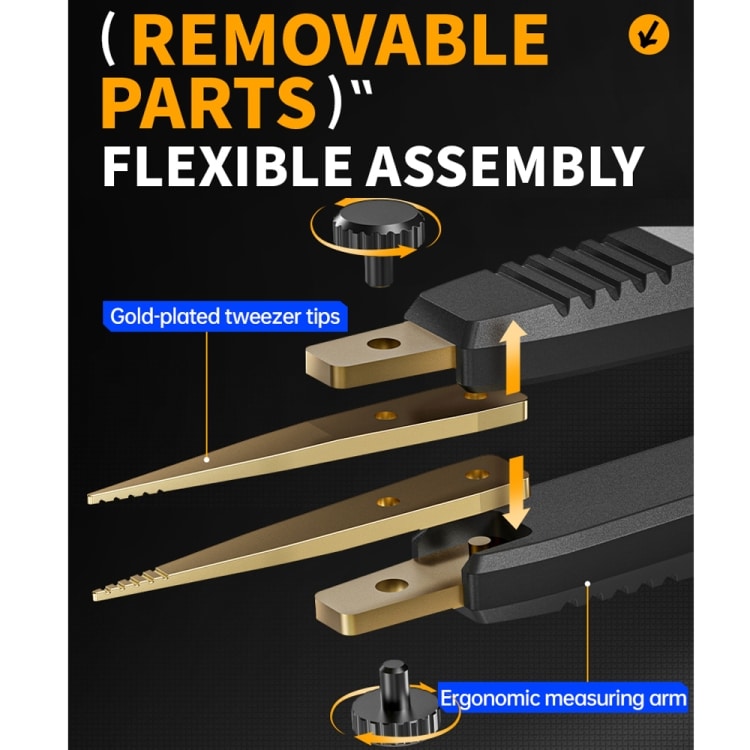 ( REMOVABLE PARTS )"
FLEXIBLE ASSEMBLY

Gold-plated tweezer tips

Ergonomic measuring arm