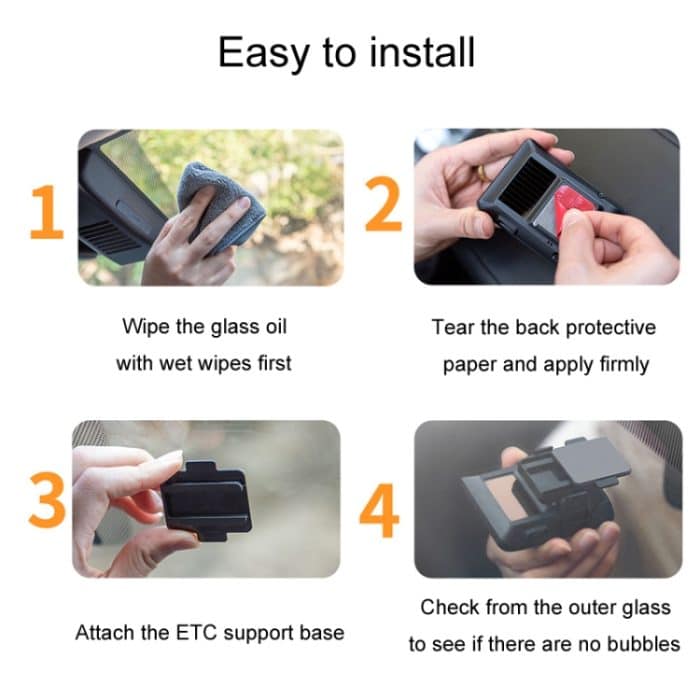 Easy to install

1

Wipe the glass oil with wet wipes first

2

Tear the back protective paper and apply firmly

3

Attach the ETC support base

4

Check from the outer glass to see if there are no bubbles