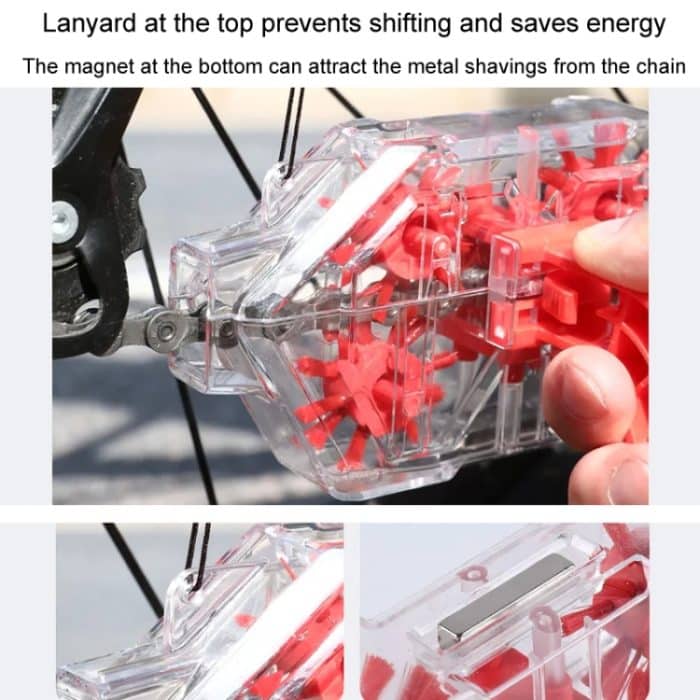 Lanyard at the top prevents shifting and saves energy

The magnet at the bottom can attract the metal shavings from the chain