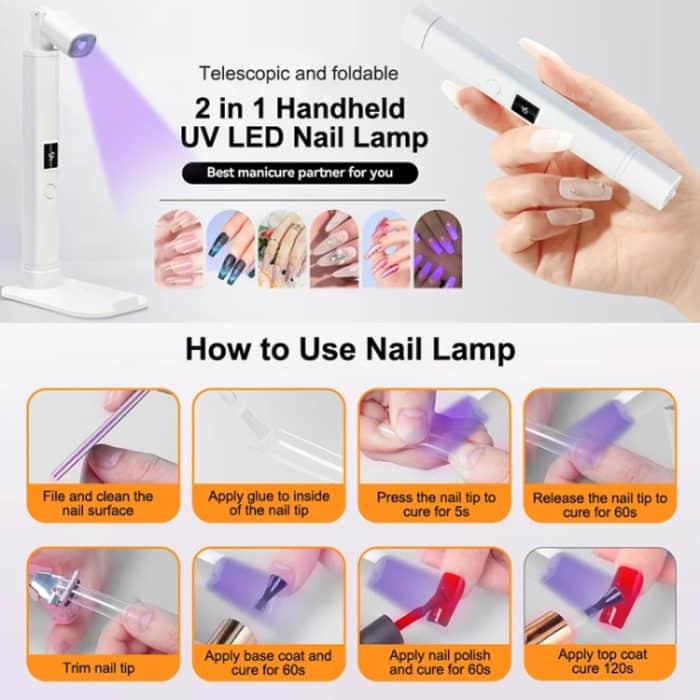 Telescopic and foldable

2 in 1 Handheld UV LED Nail Lamp

Best manicure partner for you

How to Use Nail Lamp

File and clean the nail surface

Apply glue to inside of the nail tip

Press the nail tip to cure for 5s

Release the nail tip to cure for 60s

Trim nail tip

Apply base coat and cure for 60s

Apply nail polish and cure for 60s

Apply top coat cure 120s