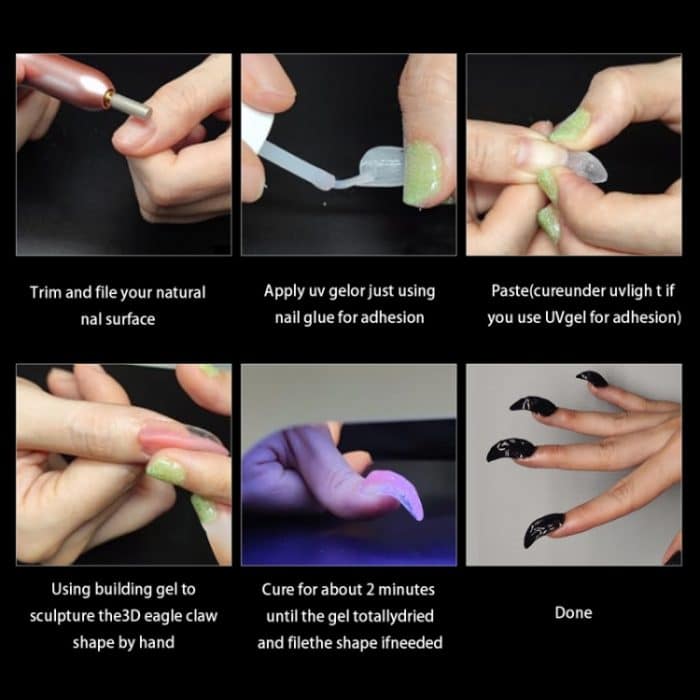 Trim and file your natural nal surface

Apply uv gelor just using nail glue for adhesion

Paste(cureunder uvligh t if you use UVgel for adhesion)

Using building gel to sculpture the3D eagle claw shape by hand

Cure for about 2 minutes until the gel totallydried and filethe shape ifneeded

Done