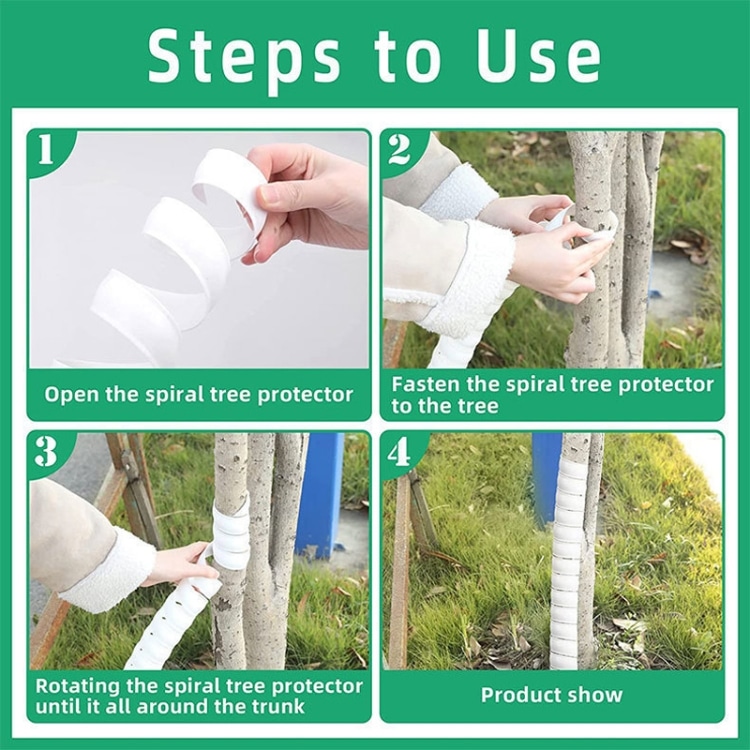 Steps to Use

1

Open the spiral tree protector

2

Fasten the spiral tree protector to the tree

3

Rotating the spiral tree protector until it all around the trunk

4

Product show