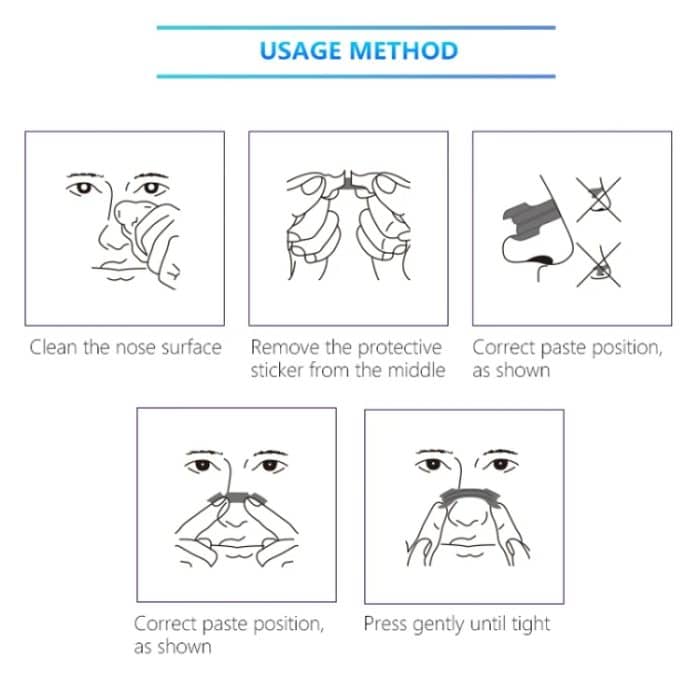 USAGE METHOD

Clean the nose surface

Remove the protective sticker from the middle

Correct paste position, as shown

Correct paste position, as shown

Press gently until tight