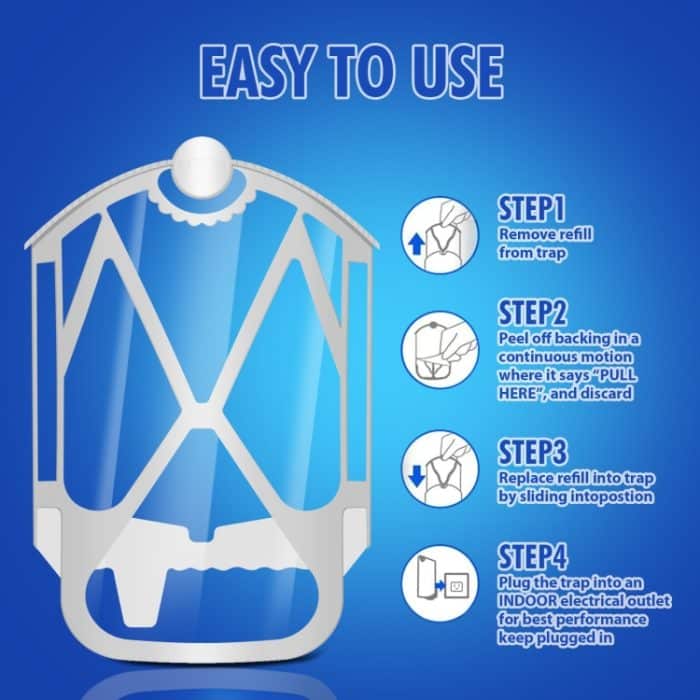 EASY TO USE

STEP1
Remove refill from trap

STEP2
Peel off backing in a continuous motion where it says "PULL HERE", and discard

STEP3
Replace refill into trap by sliding intopostion

STEP4
Plug the trap into an INDOOR electrical outlet for best performance keep plugged in