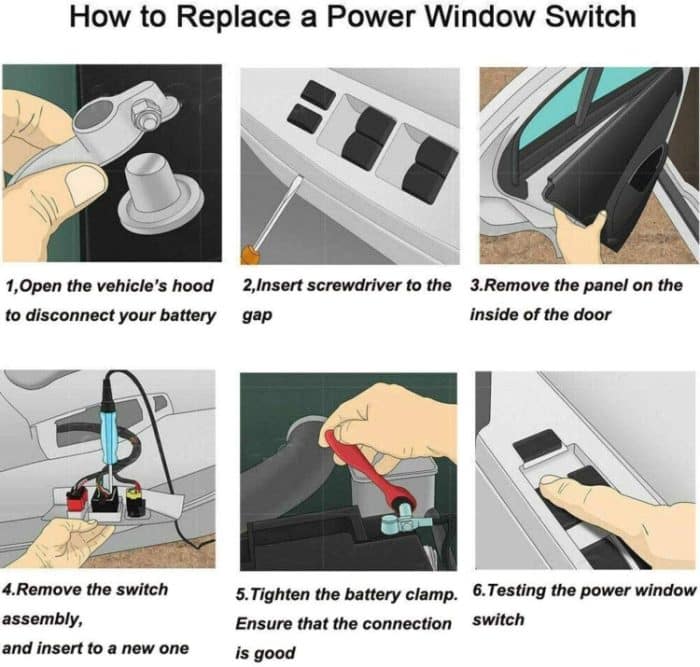 How to Replace a Power Window Switch

1,Open the vehicle's hood to disconnect your battery

2,Insert screwdriver to the gap

3.Remove the panel on the inside of the door

4.Remove the switch assembly,
and insert to a new one

5.Tighten the battery clamp. Ensure that the connection is good

6.Testing the power window switch