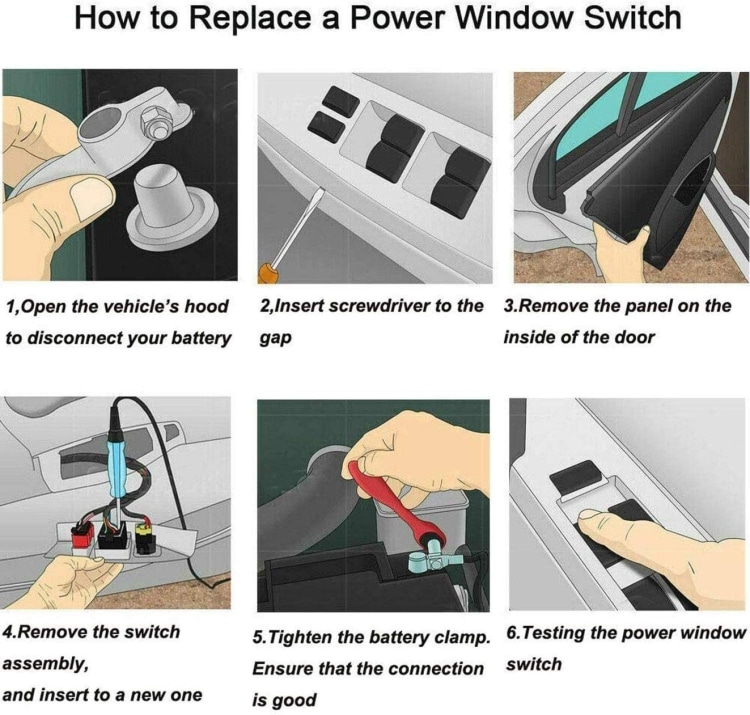 How to Replace a Power Window Switch

1,Open the vehicle's hood to disconnect your battery

2,Insert screwdriver to the gap

3.Remove the panel on the inside of the door

4.Remove the switch assembly, and insert to a new one

5.Tighten the battery clamp. Ensure that the connection is good

6.Testing the power window switch