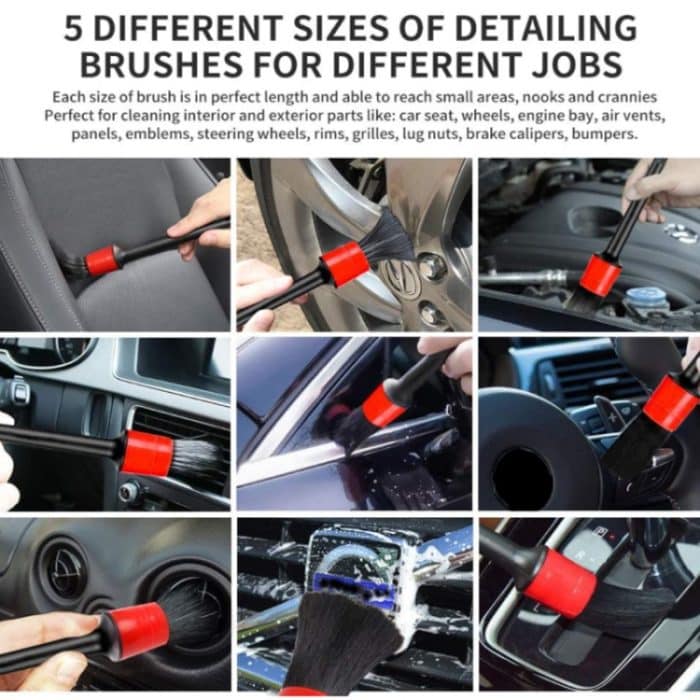 5 DIFFERENT SIZES OF DETAILING BRUSHES FOR DIFFERENT JOBS

Each size of brush is in perfect length and able to reach small areas, nooks and crannies
Perfect for cleaning interior and exterior parts like: car seat, wheels, engine bay, air vents, panels, emblems, steering wheels, rims, grilles, lug nuts, brake calipers, bumpers.