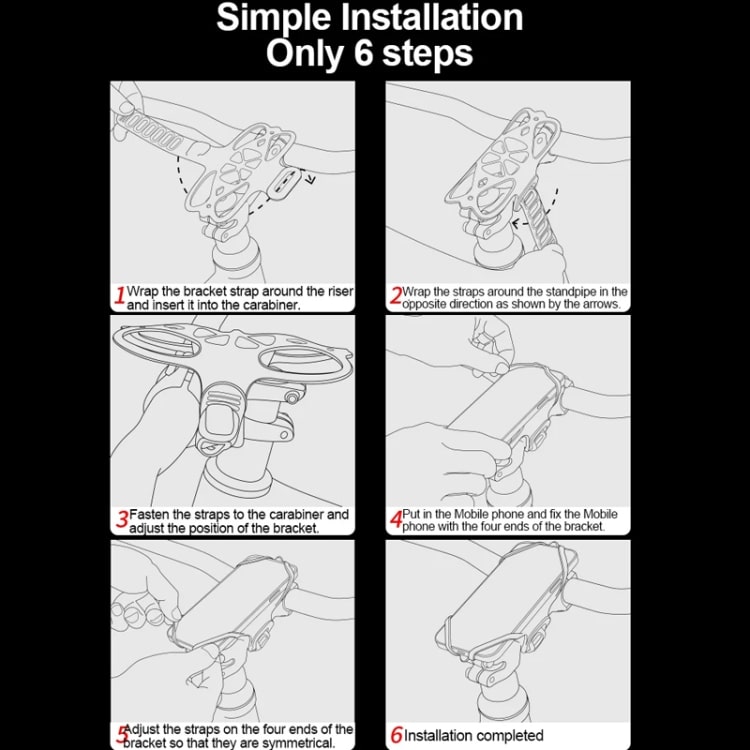 Simple Installation
Only 6 steps

1 Wrap the bracket strap around the riser and insert it into the carabiner.

2 Wrap the straps around the standpipe in the opposite direction as shown by the arrows.

3 Fasten the straps to the carabiner and adjust the position of the bracket.

4 Put in the Mobile phone and fix the Mobile phone with the four ends of the bracket.

5 Adjust the straps on the four ends of the bracket so that they are symmetrical.

6 Installation completed