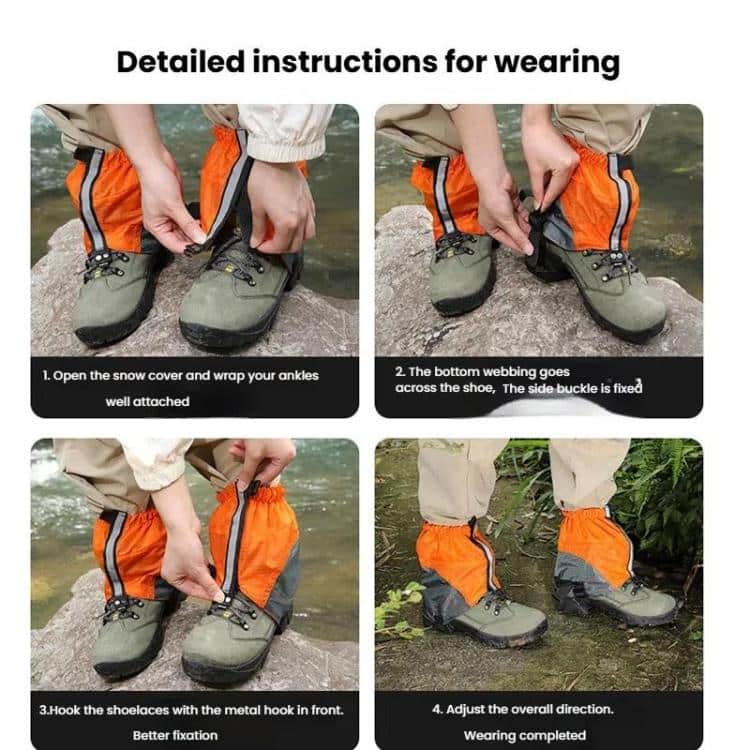 Detailed instructions for wearing

1. Open the snow cover and wrap your ankles well attached

2. The bottom webbing goes across the shoe, The side buckle is fixed

3.Hook the shoelaces with the metal hook in front. Better fixation

4. Adjust the overall direction. Wearing completed